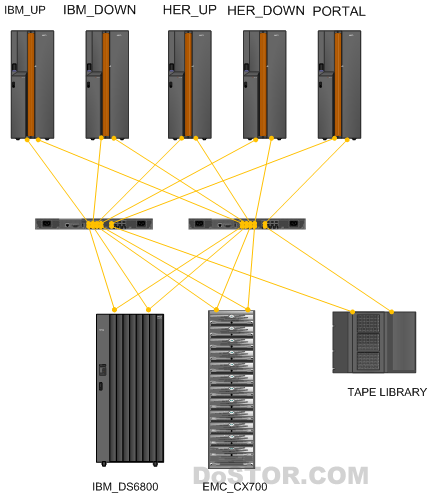 IBM_UP IBM_DOWN HER_UP HER_DOWN PORTAL

TAPE LIBRARY

IBM_DS6800 EMC_CX700

DoSTOR.COM