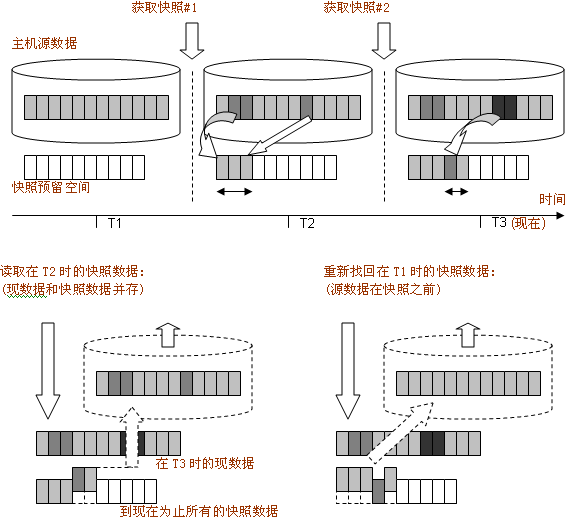 获取快照#1

获取快照#2

主机源数据

快照预留空间

时间

T1

T2

T3 (现在)

读取在 T2 时的快照数据：
(现数据和快照数据并存)

重新找回在 T1 时的快照数据：
(源数据在快照之前)

在 T3 时的现数据

到现在为止所有的快照数据