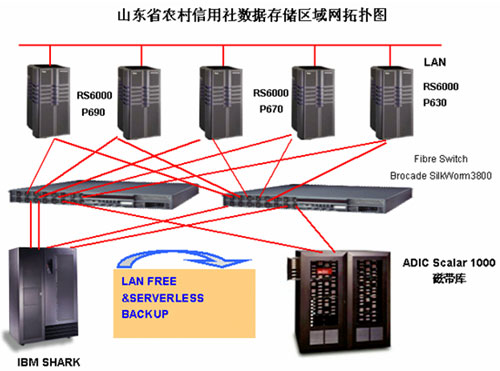 山东省农村信用社数据存储区域网拓扑图

LAN

RS6000
P690

RS6000
P670

RS6000
P630

Fibre Switch
Brocade SilkWorm3800

LAN FREE
&SERVERLESS
BACKUP

ADIC Scalar 1000
磁带库

IBM SHARK