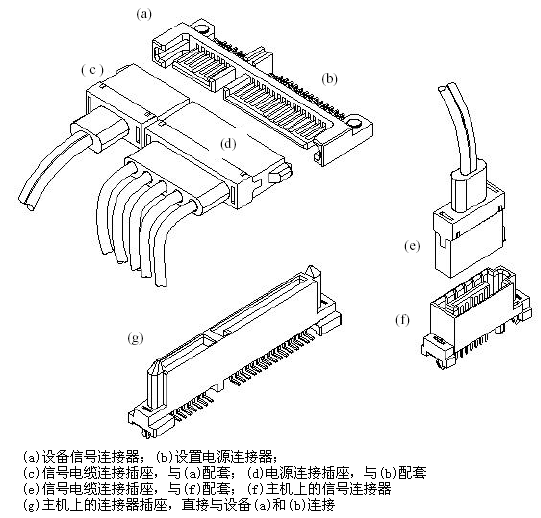 (a)

(c)

(b)

(d)

(e)

(f)

(g)

(a)设备信号连接器；(b)设置电源连接器；
(c)信号电缆连接插座，与(a)配套；(d)电源连接插座，与(b)配套
(e)信号电缆连接插座，与(f)配套；(f)主机上的信号连接器
(g)主机上的连接器插座，直接与设备(a)和(b)连接