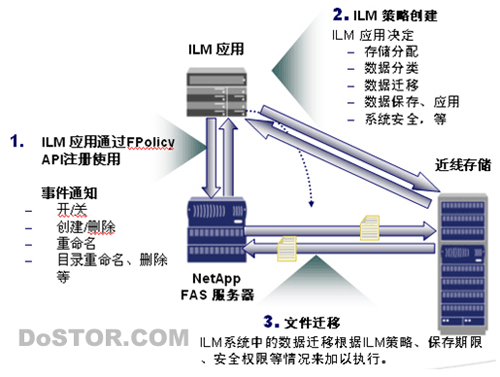 2. ILM 策略创建
ILM 应用决定
– 存储分配
– 数据分类
– 数据迁移
– 数据保存、应用
– 系统安全，等

ILM 应用

1. ILM 应用通过FPolicy API注册使用

事件通知
– 开/关
– 创建/删除
– 重命名
– 目录重命名、删除等

近线存储

NetApp FAS 服务器

3. 文件迁移
ILM系统中的数据迁移根据ILM策略、保存期限、安全权限等情况来加以执行。

DoSTOR.COM